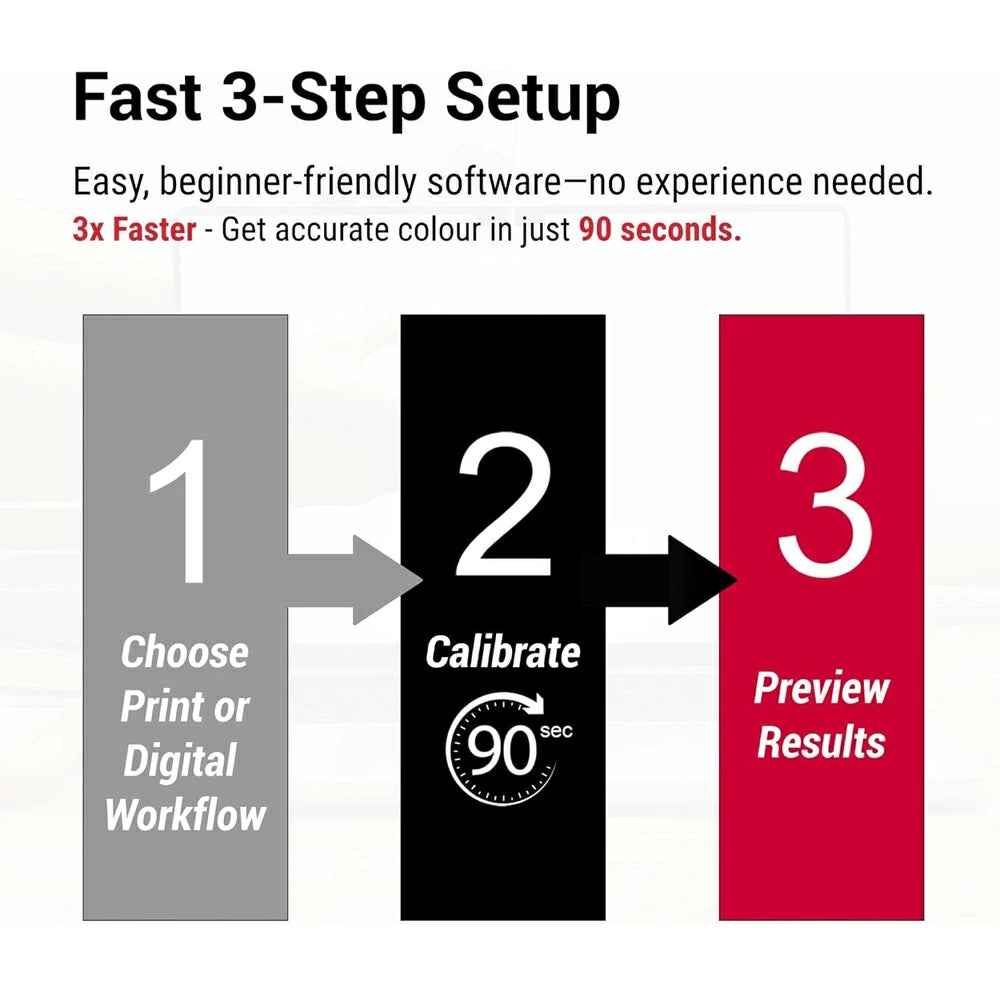 Fast 3-Step Setup

Easy, beginner-friendly software—no experience needed.
3x Faster - Get accurate colour in just 90 seconds.

1
Choose Print or Digital Workflow

2
Calibrate
90 sec

3
Preview Results