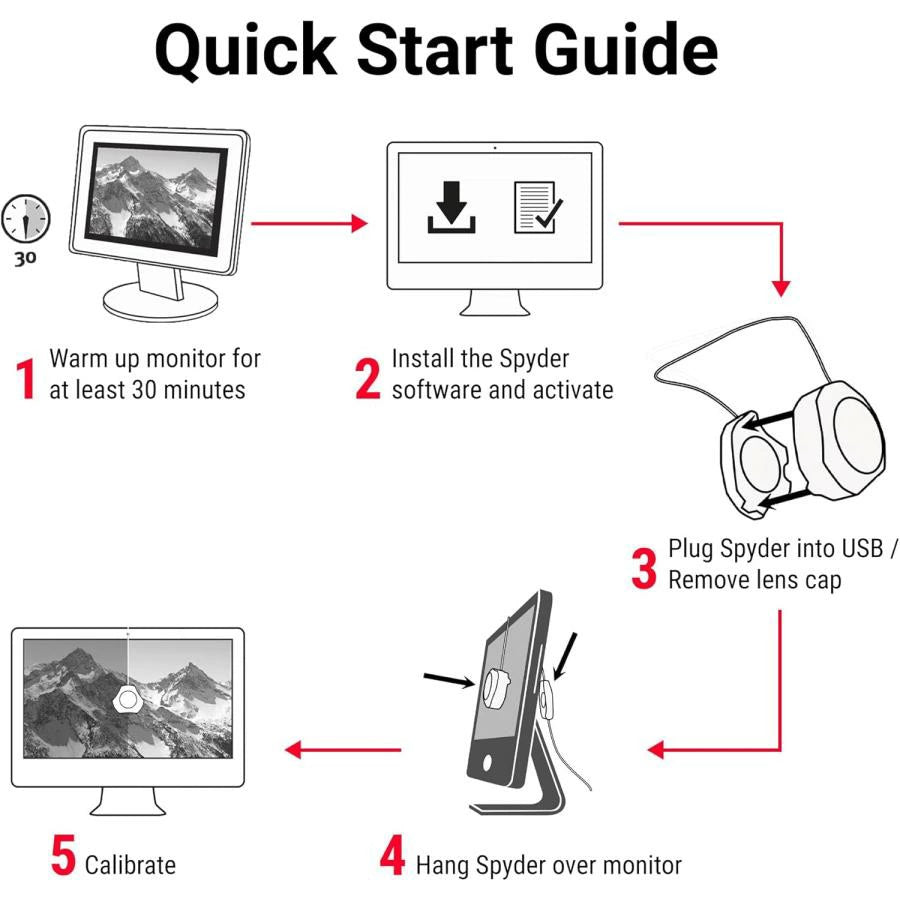 Quick Start Guide

30

1 Warm up monitor for at least 30 minutes

2 Install the Spyder software and activate

3 Plug Spyder into USB / Remove lens cap

4 Hang Spyder over monitor

5 Calibrate